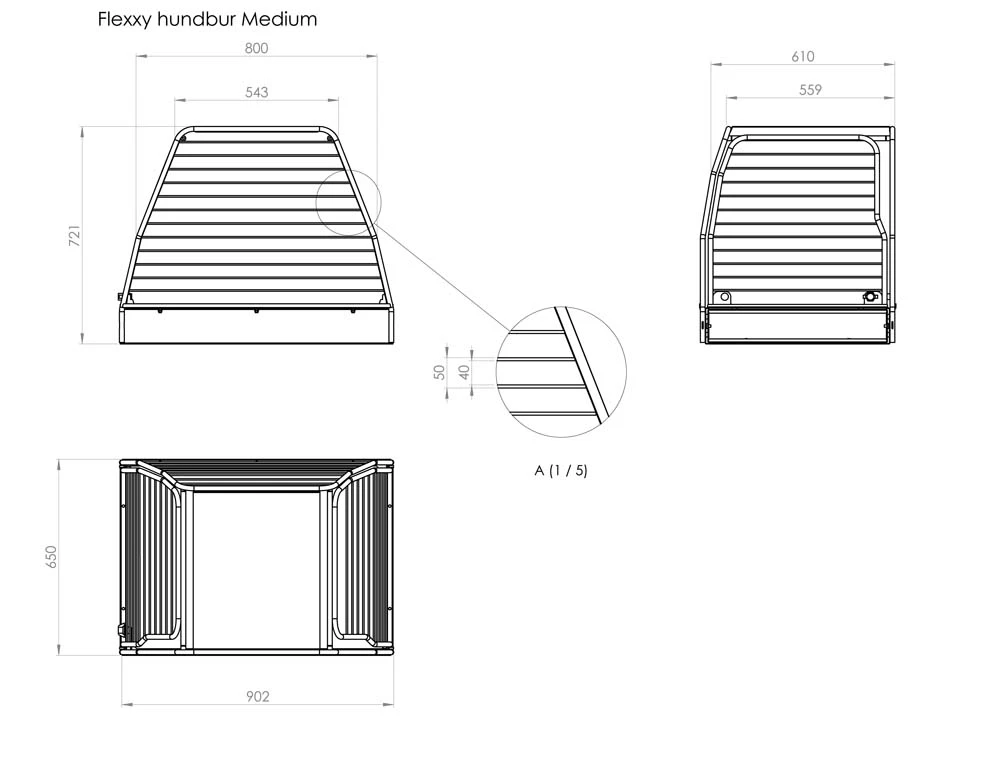 Flexxy hundbur Medium

800

543

721

610

559

50

40

A (1 / 5)

650

902